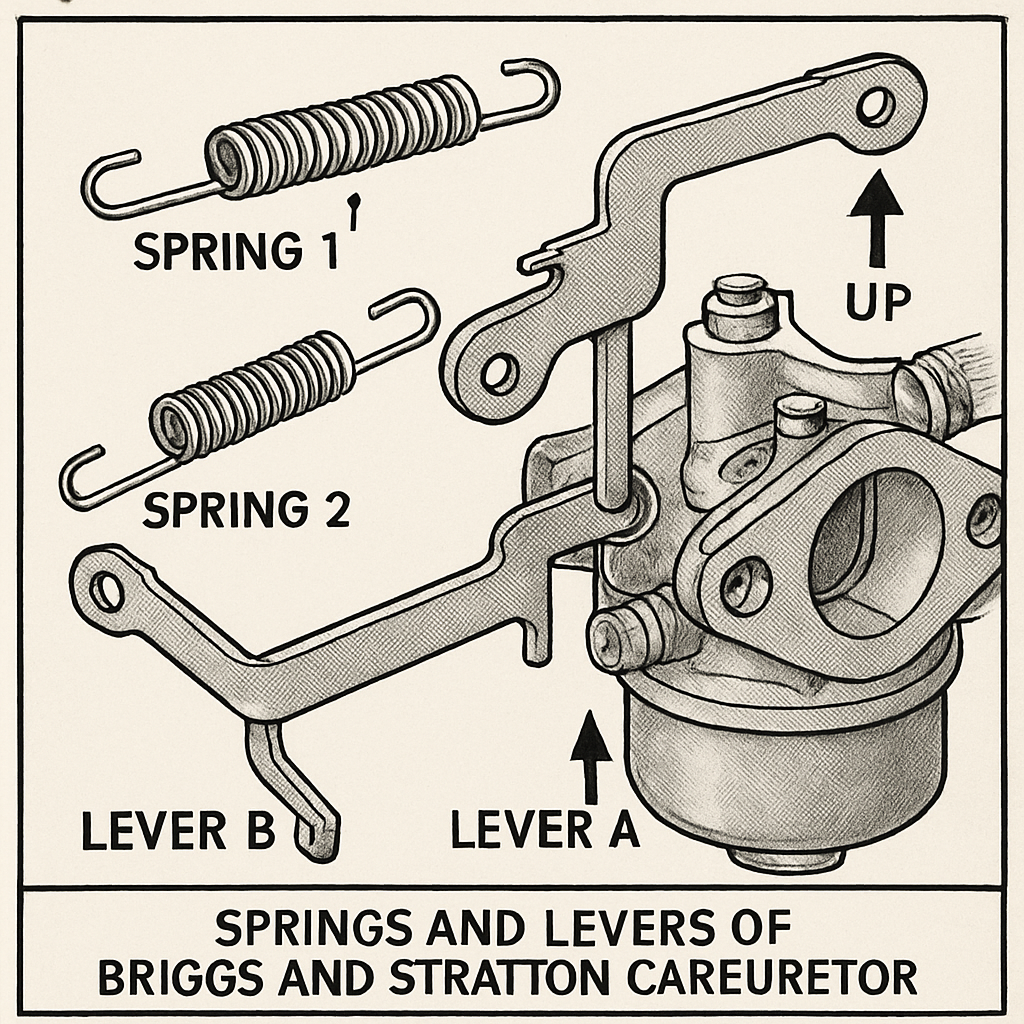 SPRING 1

SPRING 2

UP

LEVER B

LEVER A

SPRINGS AND LEVERS OF BRIGGS AND STRATTON CAREURETOR