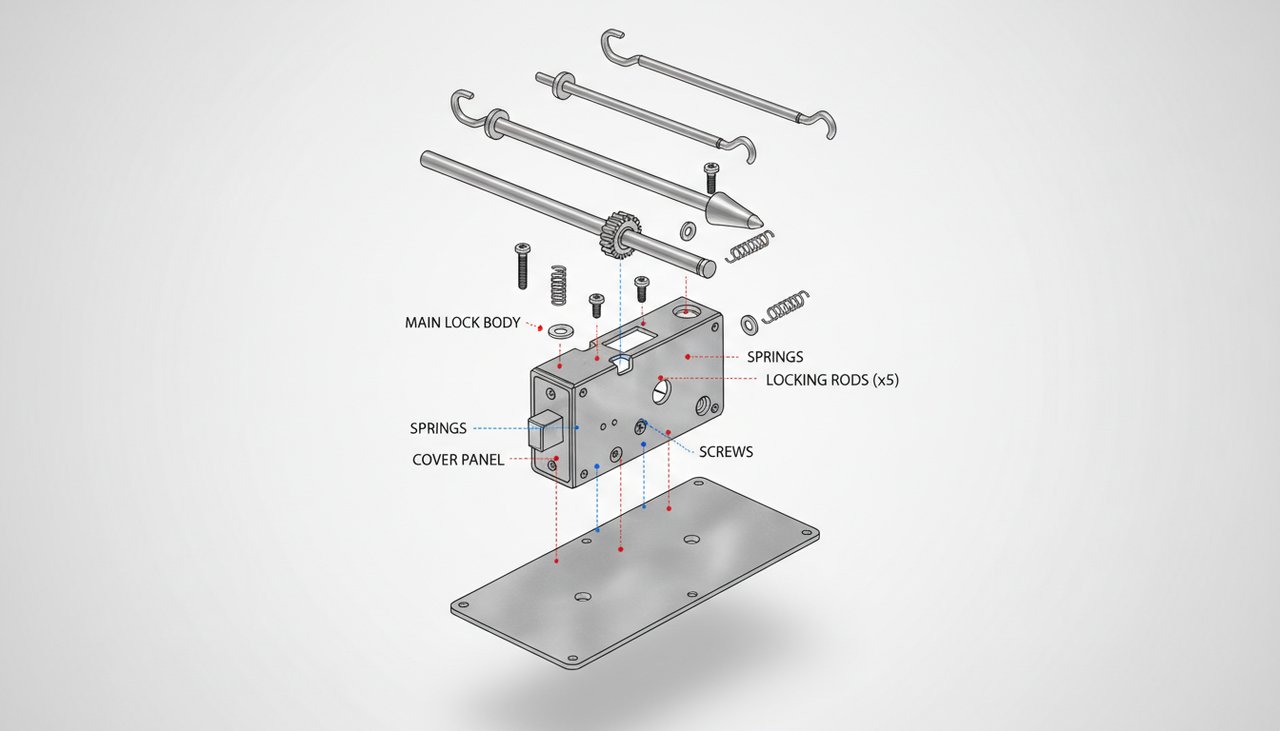 MAIN LOCK BODY
SPRINGS
LOCKING RODS (x5)
SPRINGS
SCREWS
COVER PANEL